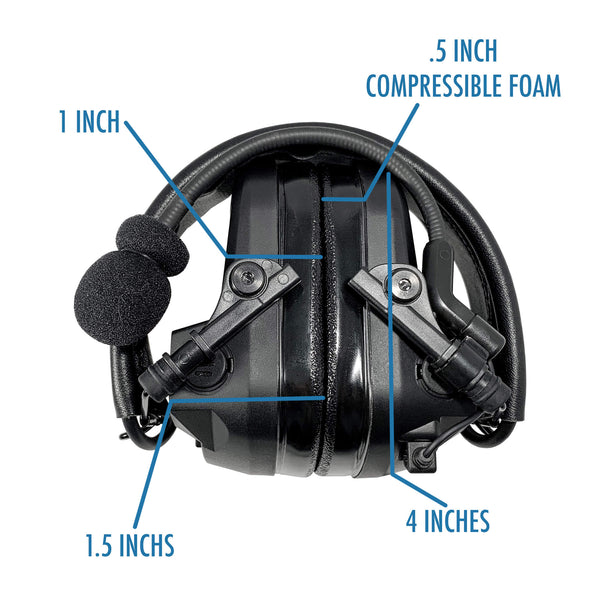 .5 INCH
COMPRESSIBLE FOAM

1 INCH

1.5 INCHS

4 INCHES